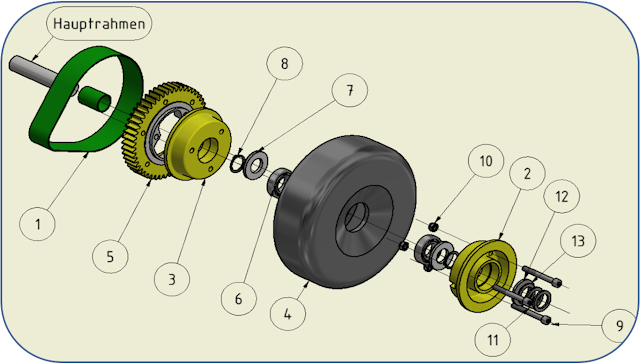 Hauptrahmen

8

7

10

2

12

13

1

5

3

6

4

11

9